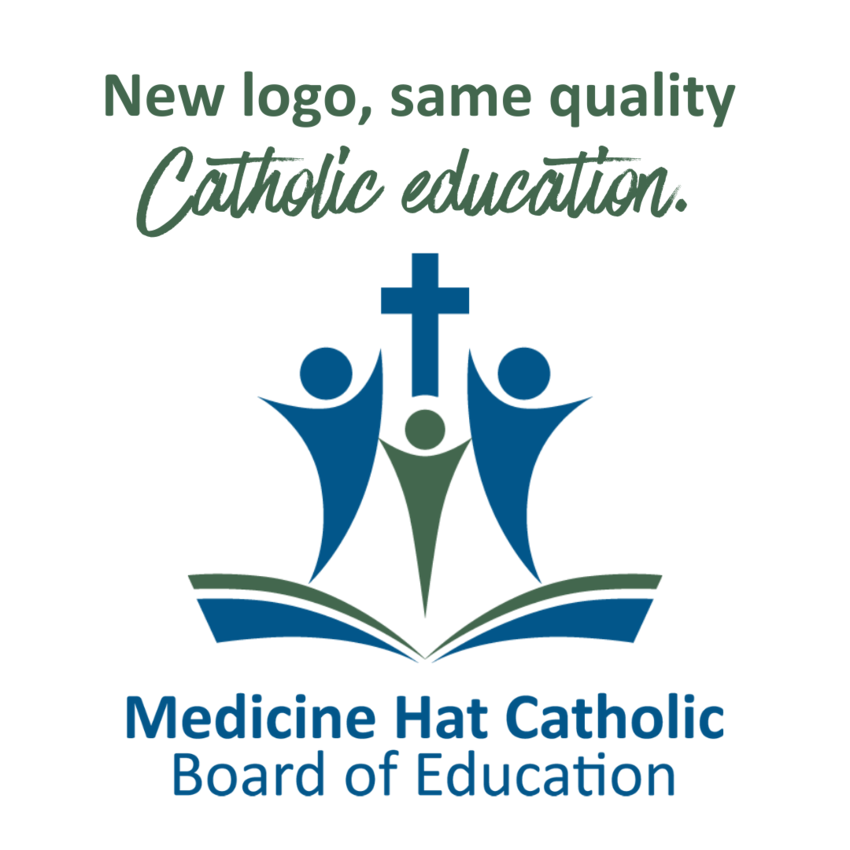 New logo, same quality
Catholic education.

Medicine Hat Catholic
Board of Education